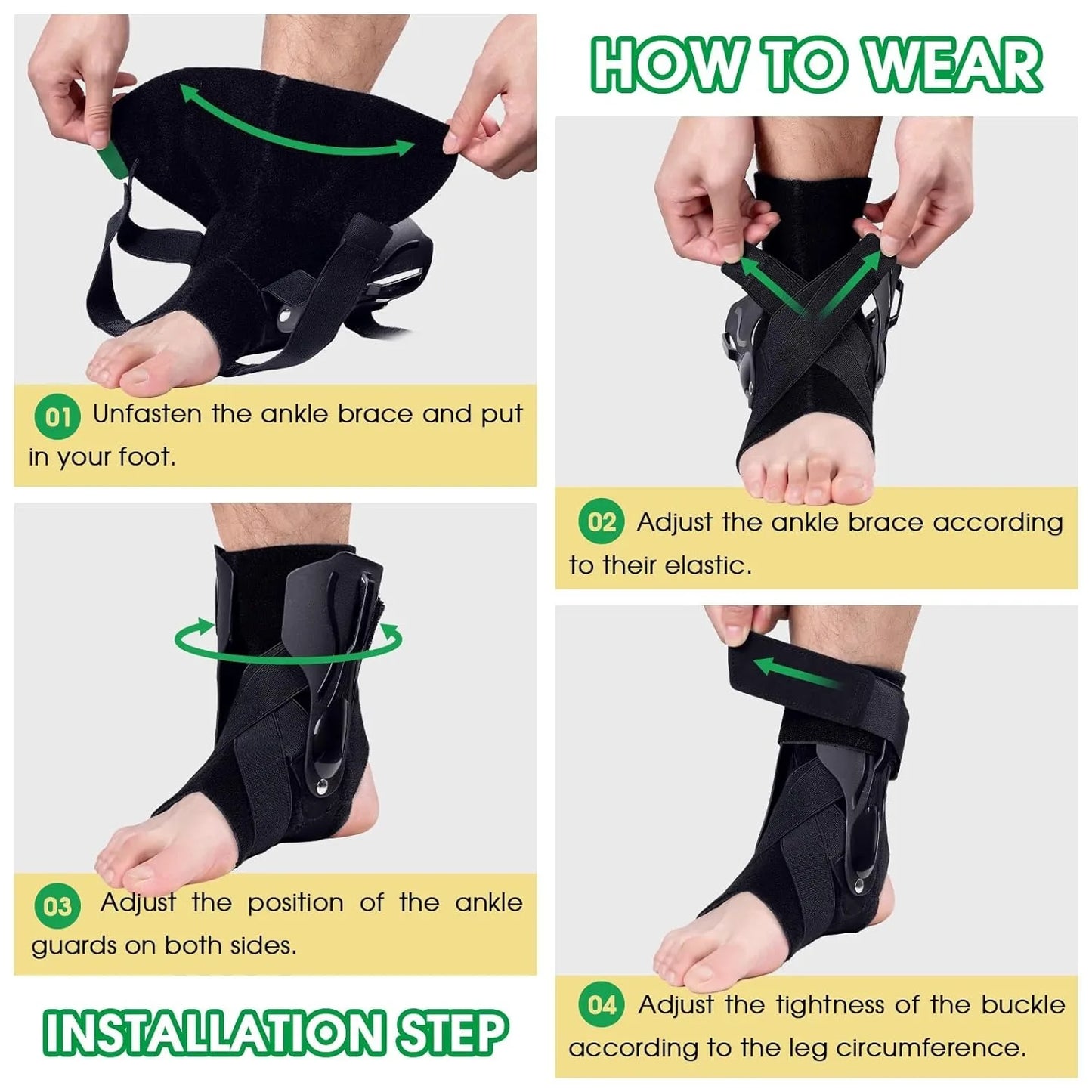 HOW TO WEAR

01 Unfasten the ankle brace and put in your foot.

02 Adjust the ankle brace according to their elastic.

03 Adjust the position of the ankle guards on both sides.

04 Adjust the tightness of the buckle according to the leg circumference.

INSTALLATION STEP