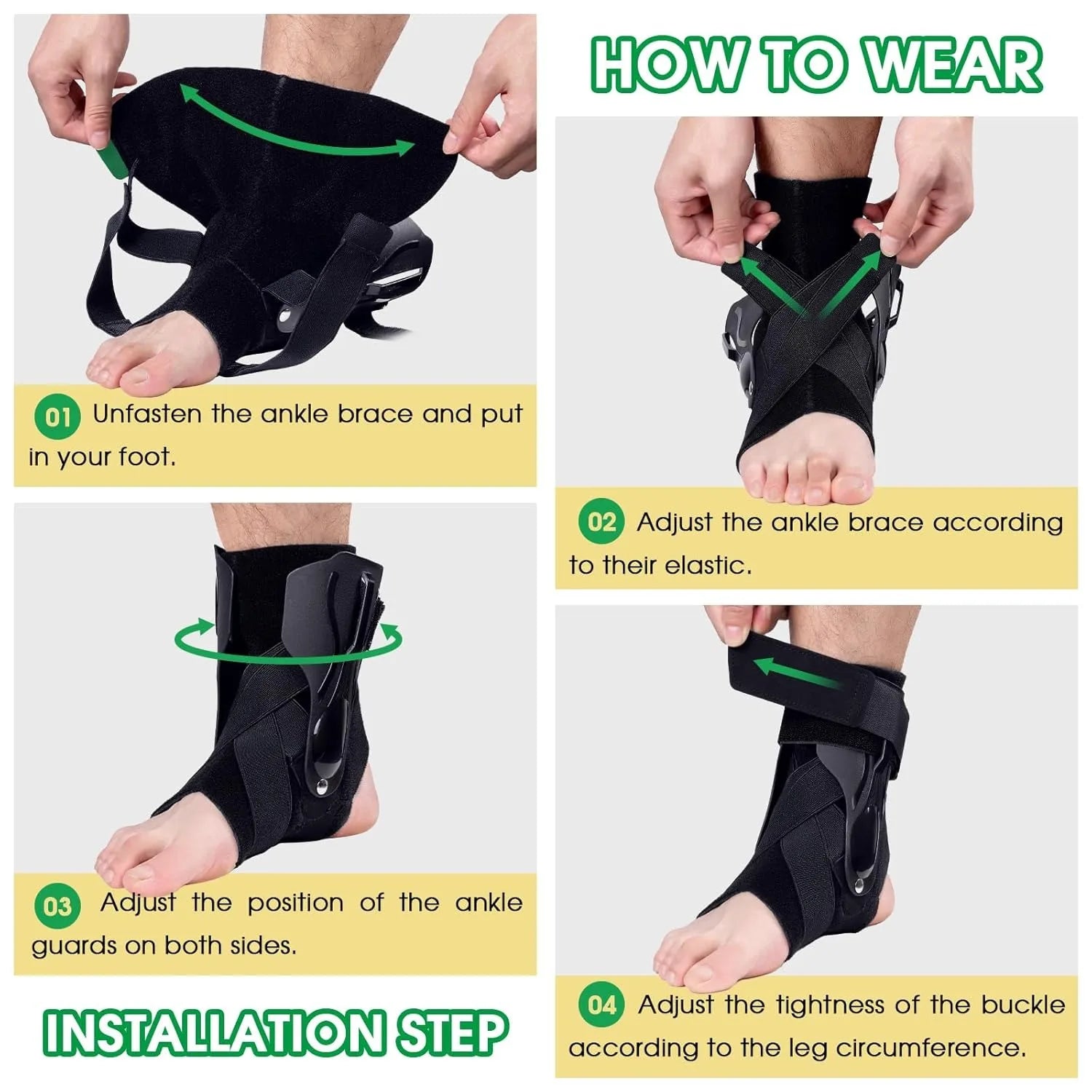 HOW TO WEAR

01 Unfasten the ankle brace and put in your foot.

02 Adjust the ankle brace according to their elastic.

03 Adjust the position of the ankle guards on both sides.

04 Adjust the tightness of the buckle according to the leg circumference.

INSTALLATION STEP